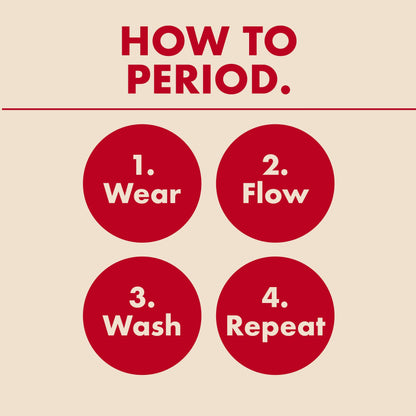 HOW TO PERIOD.

1. Wear

2. Flow

3. Wash

4. Repeat