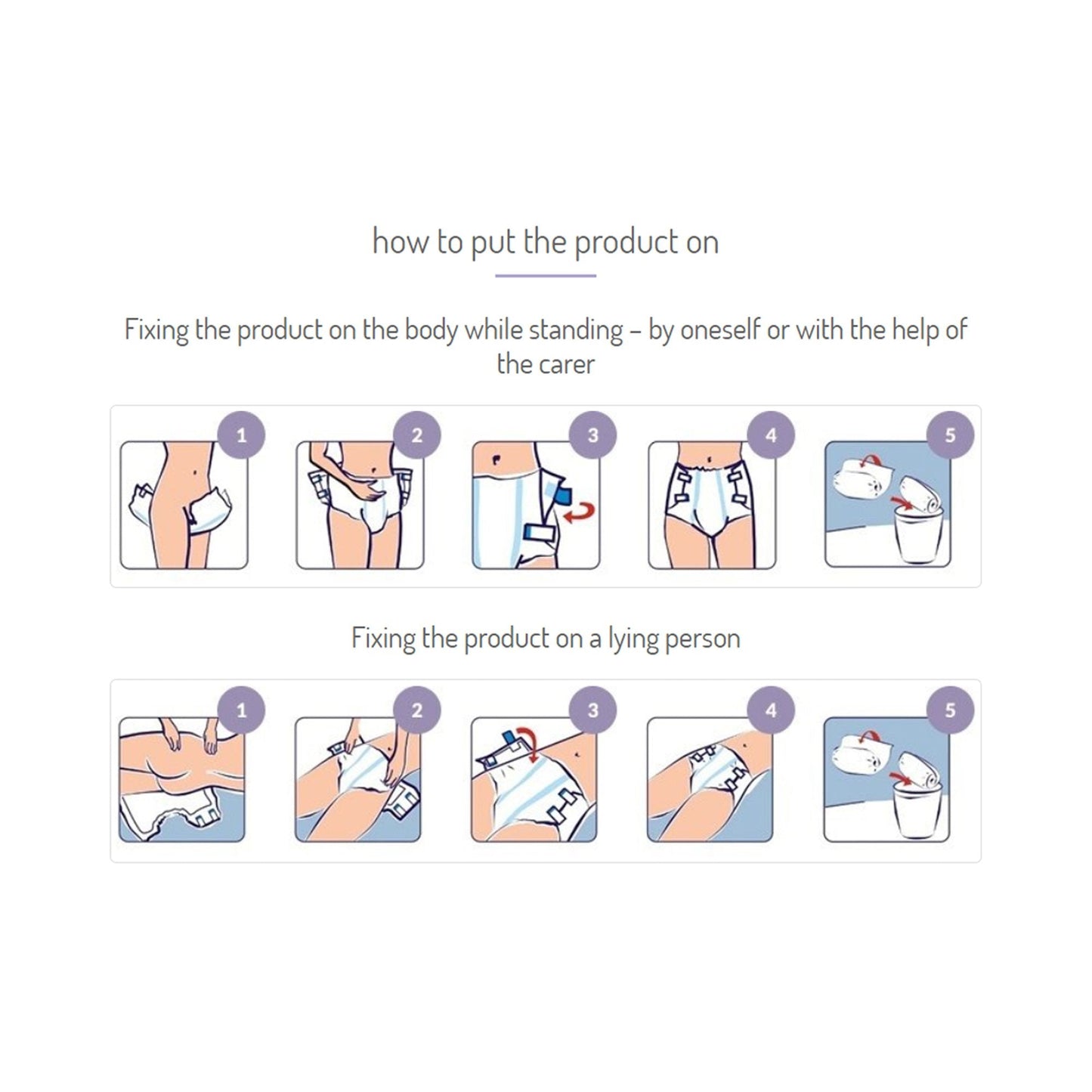 how to put the product on

Fixing the product on the body while standing – by oneself or with the help of the carer

1

2

3

4

5

Fixing the product on a lying person

1

2

3

4

5