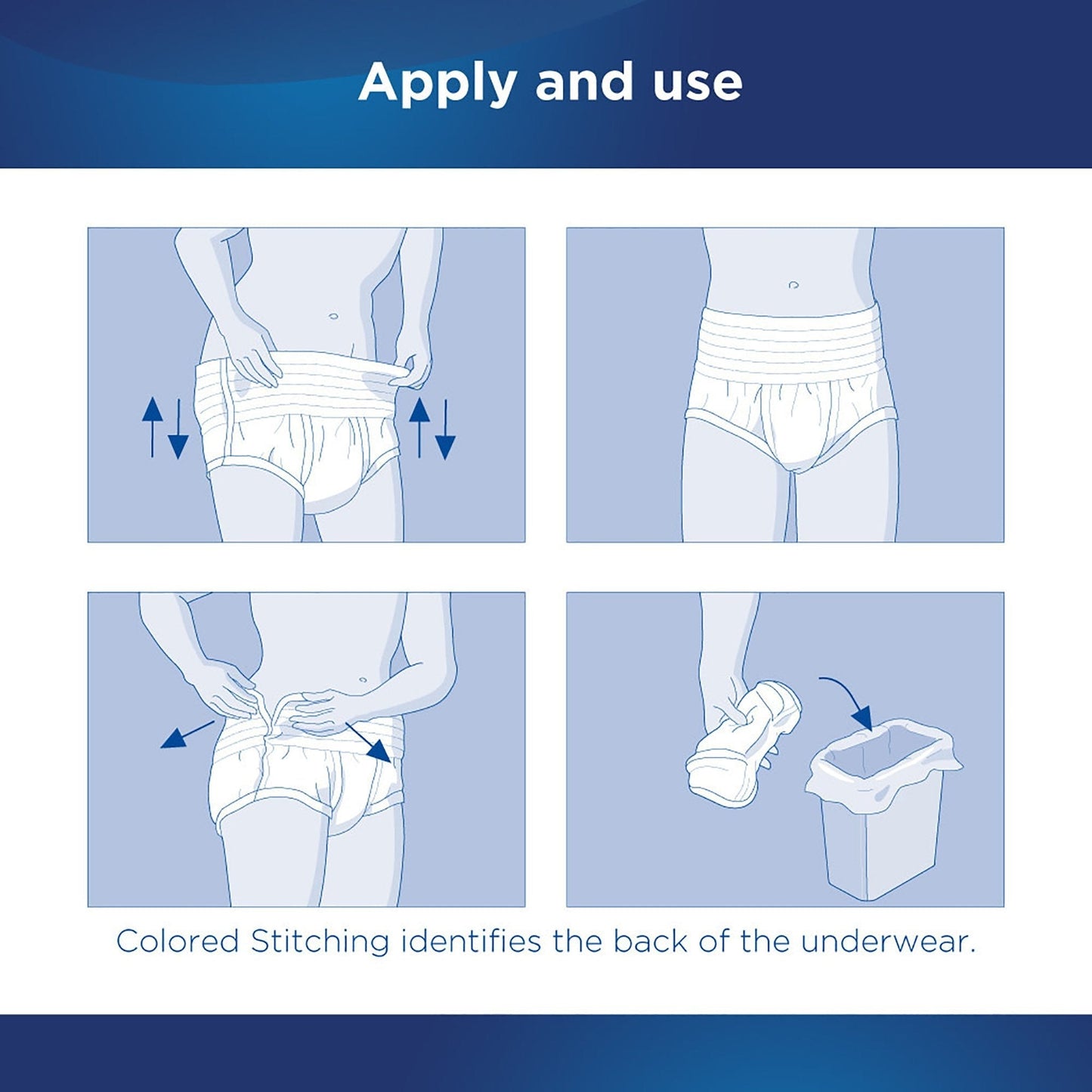 Apply and use

Colored Stitching identifies the back of the underwear.