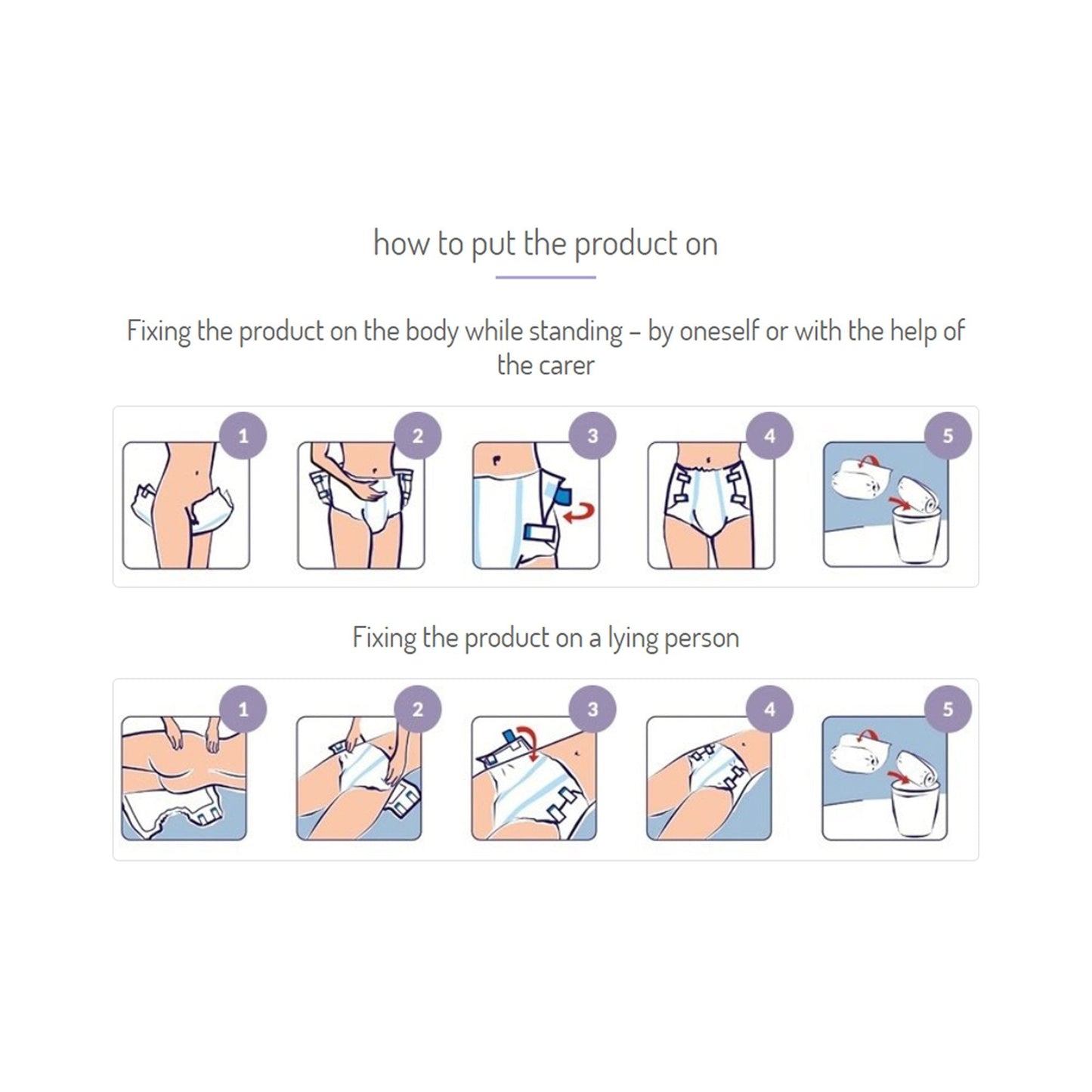 how to put the product on

Fixing the product on the body while standing – by oneself or with the help of the carer

1 2 3 4 5

Fixing the product on a lying person

1 2 3 4 5