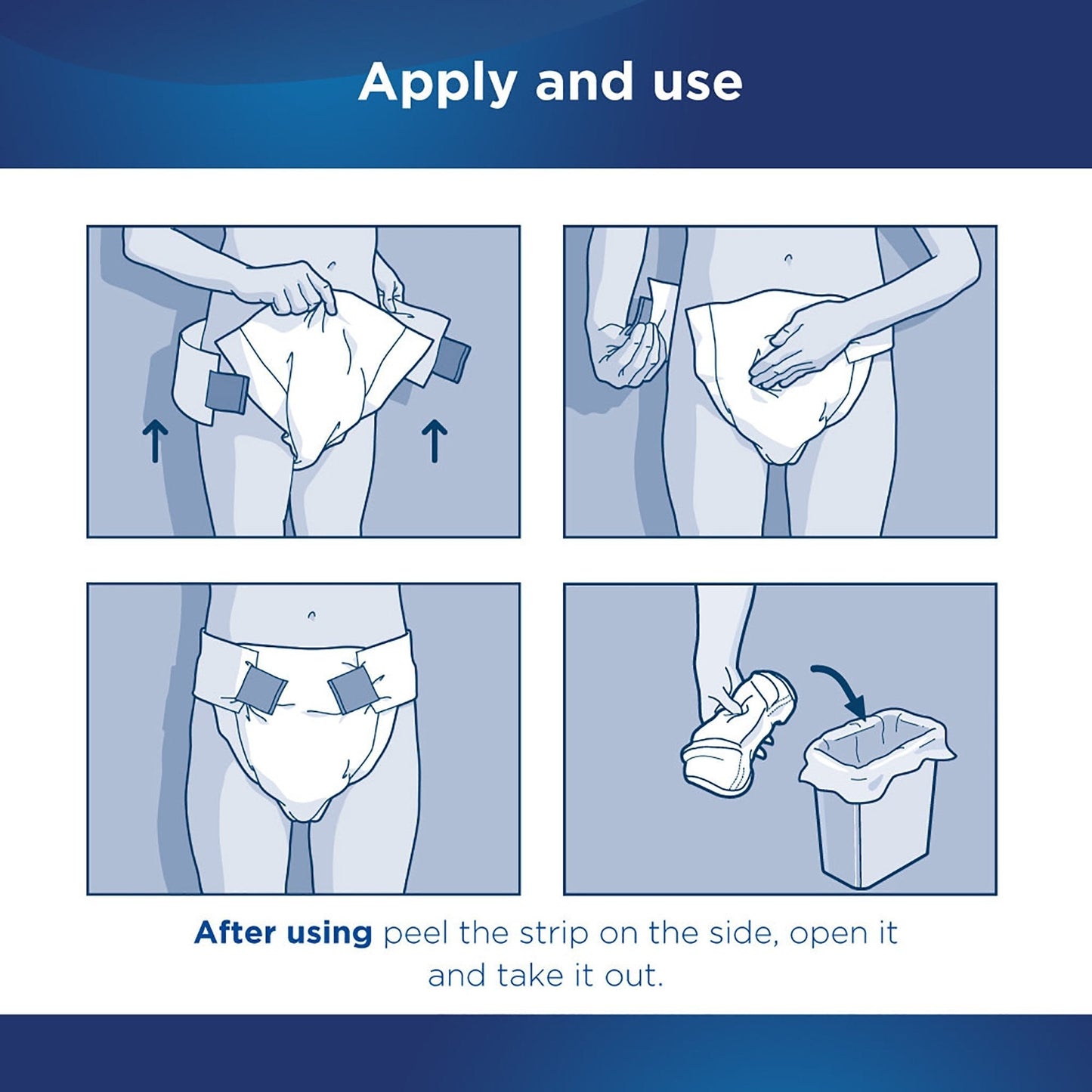 Apply and use

After using peel the strip on the side, open it and take it out.